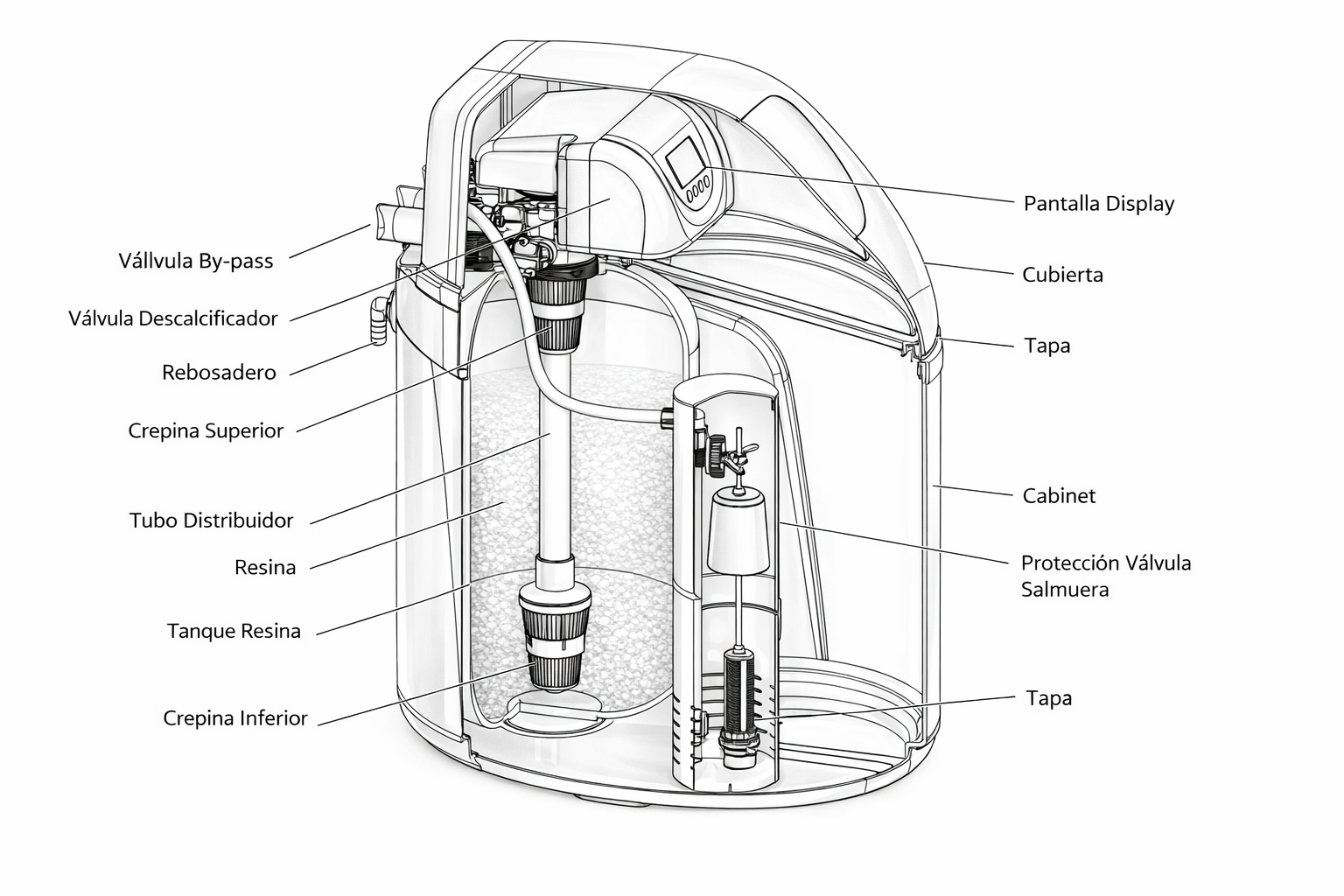 Vállvula By-pass
Válvula Descalcificador
Rebosadero
Crepina Superior
Tubo Distribuidor
Resina
Tanque Resina
Crepina Inferior

Pantalla Display
Cubierta
Tapa
Cabinet
Protección Válvula Salmuera
Tapa