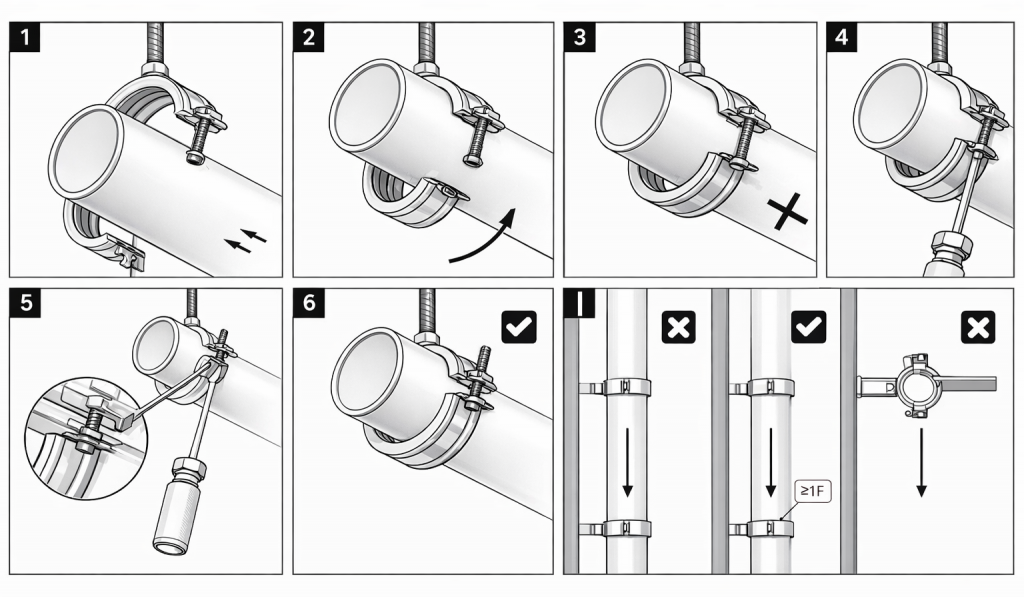 1

2

3

4

5

6

I

≥1F